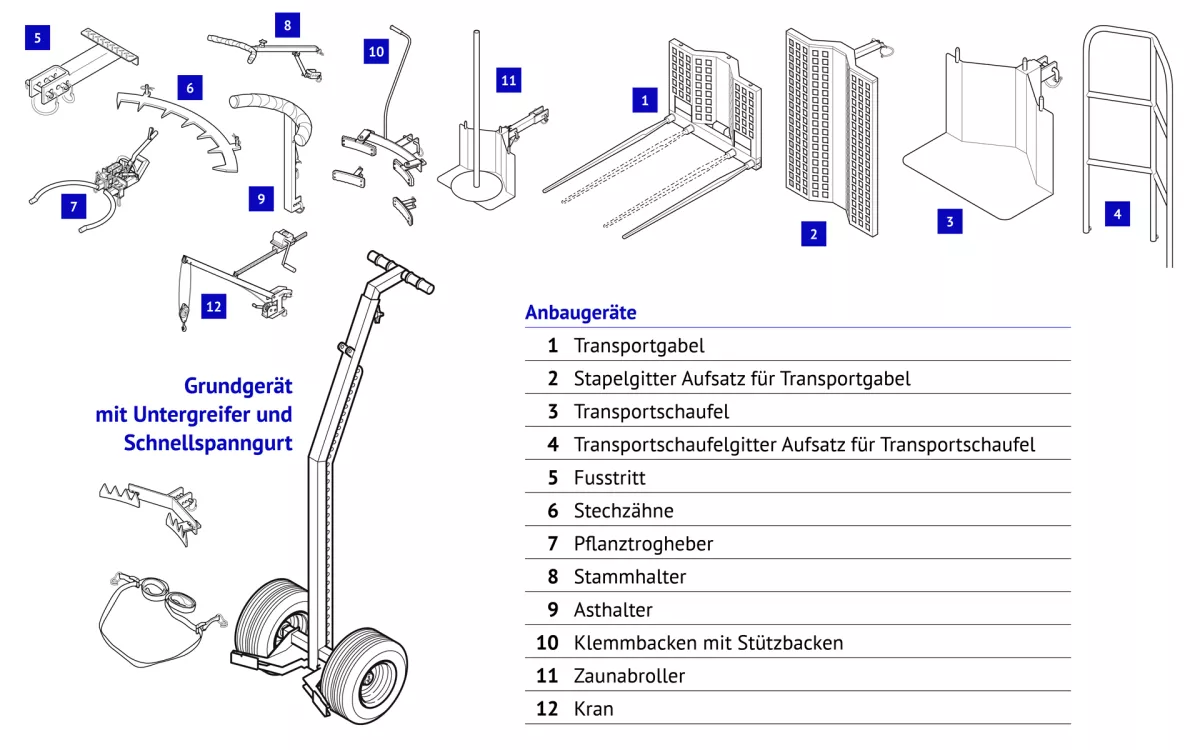 5 8 10 11 1 6 9 7 2 3 4 12

Grundgerät mit Untergreifer und Schnellspanngurt

Anbaugeräte

| | |
|---|---|
| 1 | Transportgabel |
| 2 | Stapelgitter Aufsatz für Transportgabel |
| 3 | Transportschaufel |
| 4 | Transportschaufelgitter Aufsatz für Transportschaufel |
| 5 | Fusstritt |
| 6 | Stechzähne |
| 7 | Pflanztrogheber |
| 8 | Stammhalter |
| 9 | Asthalter |
| 10 | Klemmbacken mit Stützbacken |
| 11 | Zaunabroller |
| 12 | Kran |